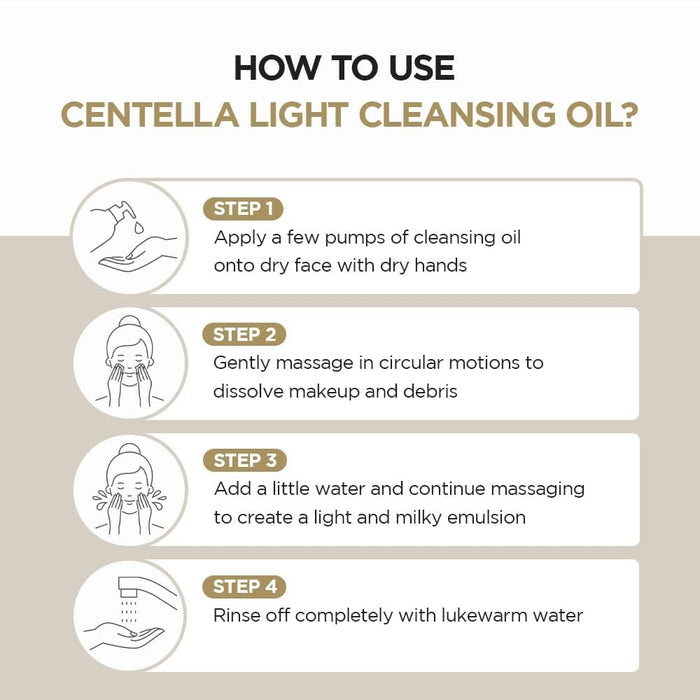 HOW TO USE
CENTELLA LIGHT CLEANSING OIL?

STEP 1
Apply a few pumps of cleansing oil onto dry face with dry hands

STEP 2
Gently massage in circular motions to dissolve makeup and debris

STEP 3
Add a little water and continue massaging to create a light and milky emulsion

STEP 4
Rinse off completely with lukewarm water