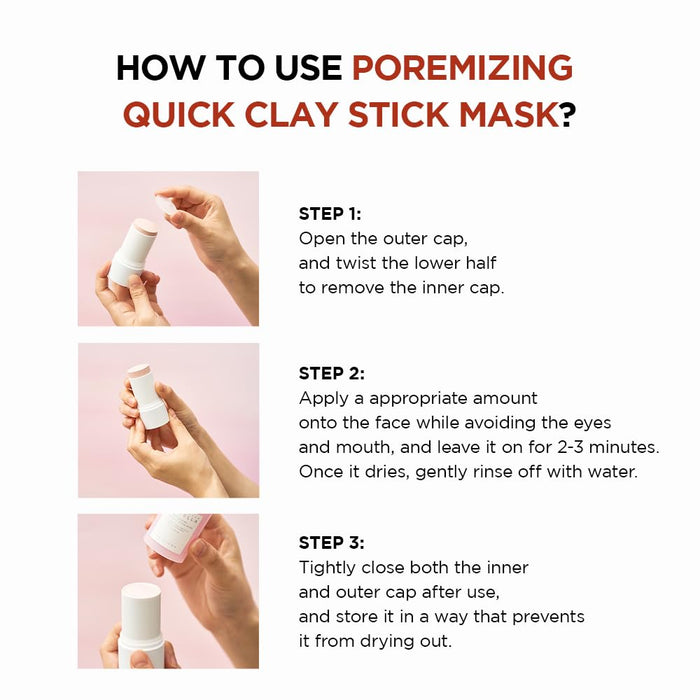 HOW TO USE POREMIZING QUICK CLAY STICK MASK?

STEP 1:
Open the outer cap, and twist the lower half to remove the inner cap.

STEP 2:
Apply a appropriate amount onto the face while avoiding the eyes and mouth, and leave it on for 2-3 minutes. Once it dries, gently rinse off with water.

STEP 3:
Tightly close both the inner and outer cap after use, and store it in a way that prevents it from drying out.