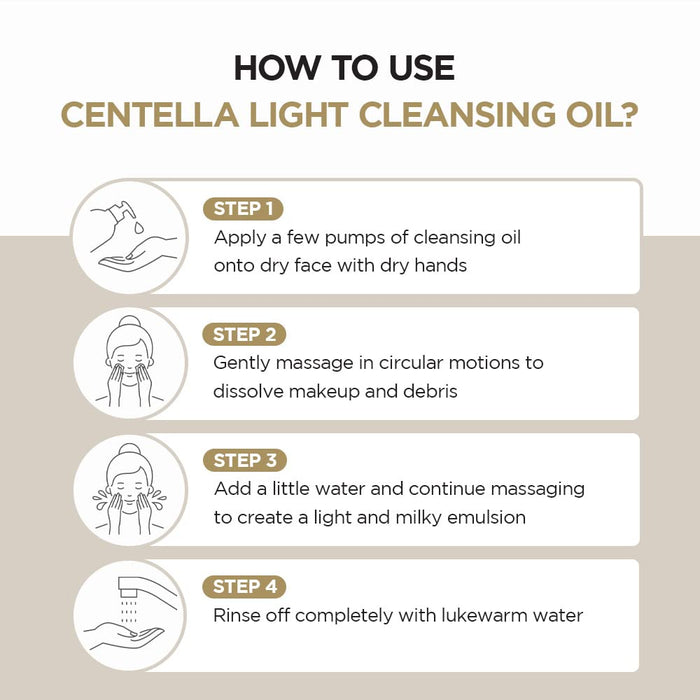 HOW TO USE
CENTELLA LIGHT CLEANSING OIL?

STEP 1
Apply a few pumps of cleansing oil onto dry face with dry hands

STEP 2
Gently massage in circular motions to dissolve makeup and debris

STEP 3
Add a little water and continue massaging to create a light and milky emulsion

STEP 4
Rinse off completely with lukewarm water